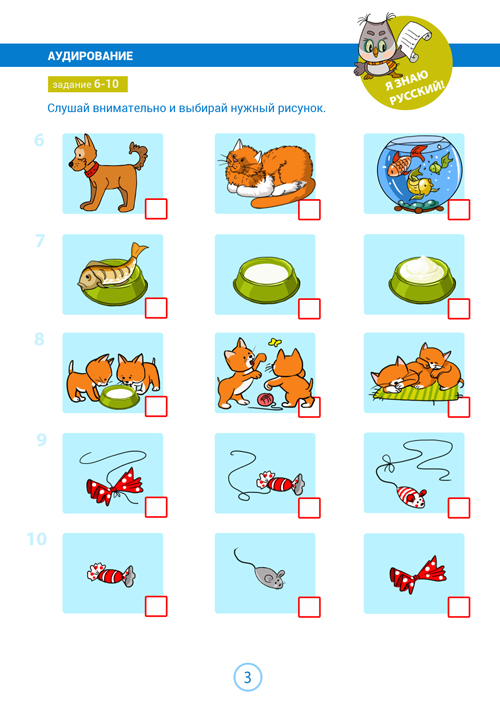 АУДИРОВАНИЕ

Я ЗНАЮ РУССКИЙ!

задание 6-10

Слушай внимательно и выбирай нужный рисунок.

6

7

8

9

10

3